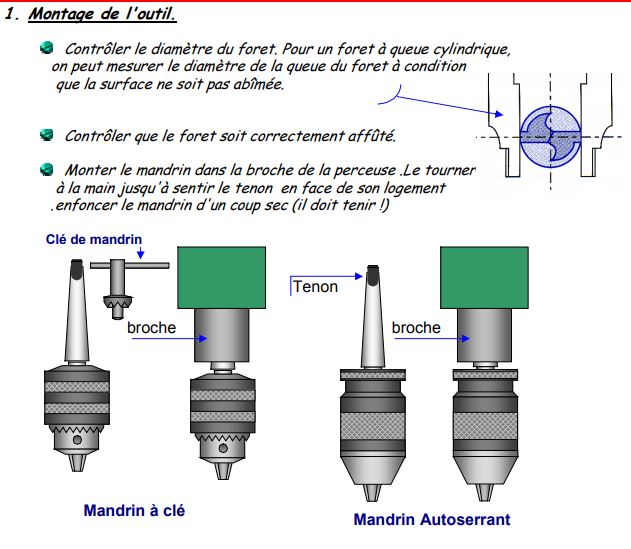 1. Montage de l'outil.

Contrôler le diamètre du foret. Pour un foret à queue cylindrique, on peut mesurer le diamètre de la queue du foret à condition que la surface ne soit pas abîmée.

Contrôler que le foret soit correctement affûté.

Monter le mandrin dans la broche de la perceuse .Le tourner à la main jusqu'à sentir le tenon en face de son logement .enfoncer le mandrin d'un coup sec (il doit tenir !)

Clé de mandrin

broche

Tenon

broche

Mandrin à clé

Mandrin Autoserrant